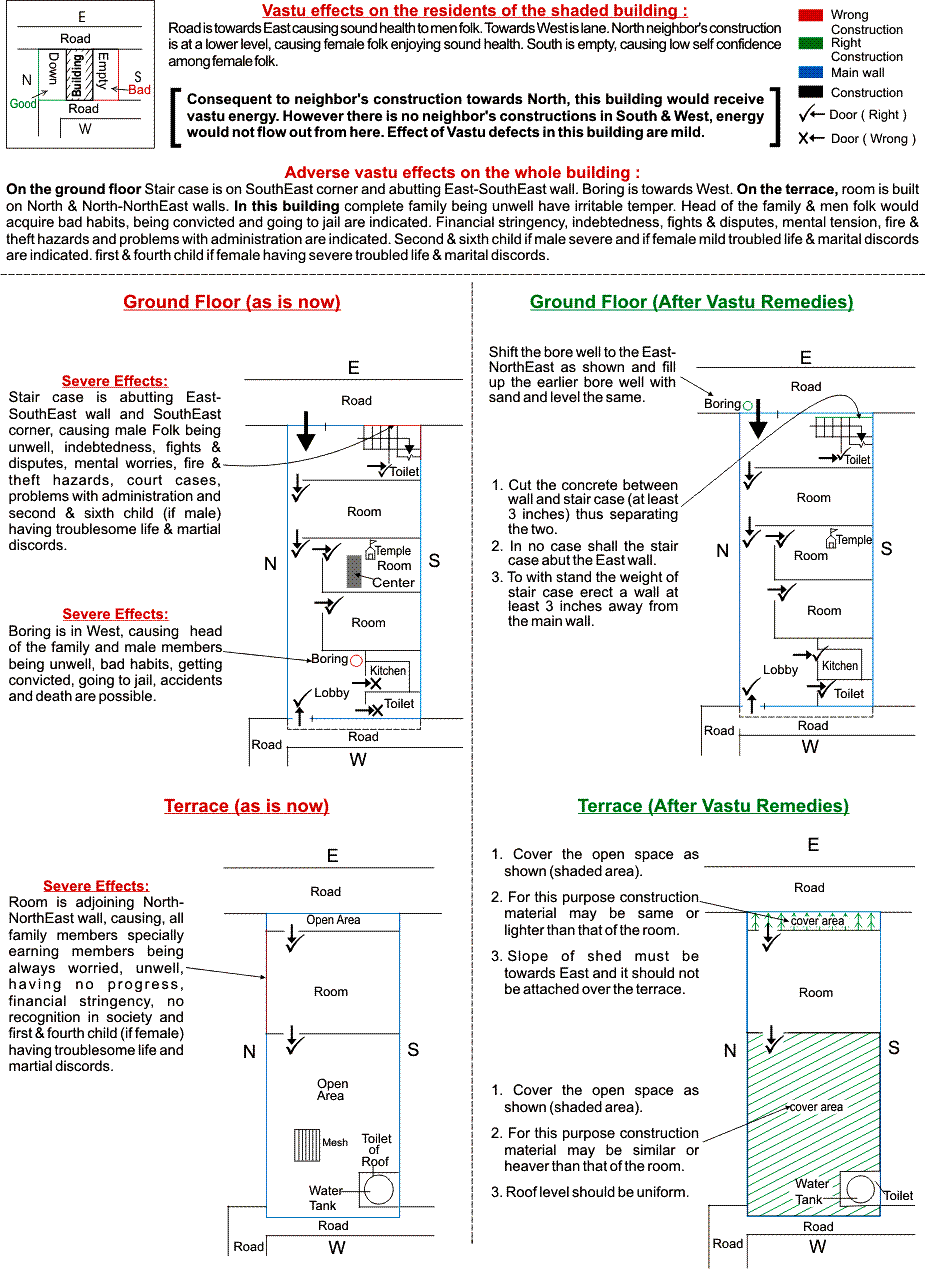 E
Road
N
Down
Building
Empty
S
Good
Bad
Road
W

Vastu effects on the residents of the shaded building :
Road is towards East causing sound health to men folk. Towards West is lane. North neighbor's construction is at a lower level, causing female folk enjoying sound health. South is empty, causing low self confidence among female folk.

Consequent to neighbor's construction towards North, this building would receive vastu energy. However there is no neighbor's constructions in South & West, energy would not flow out from here. Effect of Vastu defects in this building are mild.

Wrong Construction
Right Construction
Main wall
Construction
Door ( Right )
Door ( Wrong )

Adverse vastu effects on the whole building :
On the ground floor Stair case is on SouthEast corner and abutting East-SouthEast wall. Boring is towards West. On the terrace, room is built on North & North-NorthEast walls. In this building complete family being unwell have irritable temper. Head of the family & men folk would acquire bad habits, being convicted and going to jail are indicated. Financial stringency, indebtedness, fights & disputes, mental tension, fire & theft hazards and problems with administration are indicated. Second & sixth child if male severe and if female mild troubled life & marital discords are indicated. first & fourth child if female having severe troubled life & marital discords.

Ground Floor (as is now)

Severe Effects:
Stair case is abutting East-SouthEast wall and SouthEast corner, causing male Folk being unwell, indebtedness, fights & disputes, mental worries, fire & theft hazards, court cases, problems with administration and second & sixth child (if male) having troublesome life & martial discords.

Severe Effects:
Boring is in West, causing head of the family and male members being unwell, bad habits, getting convicted, going to jail, accidents and death are possible.

E
Road
Toilet
Room
N
Temple
Room
Center
S
Room
Boring
Kitchen
Lobby
Toilet
Road
Road
W

Ground Floor (After Vastu Remedies)

Shift the bore well to the East-NorthEast as shown and fill up the earlier bore well with sand and level the same.

1. Cut the concrete between wall and stair case (at least 3 inches) thus separating the two.
2. In no case shall the stair case abut the East wall.
3. To with stand the weight of stair case erect a wall at least 3 inches away from the main wall.

E
Road
Boring
Toilet
Room
N
Room
Temple
S
Room
Lobby
Kitchen
Toilet
Road
Road
W

Terrace (as is now)

Severe Effects:
Room is adjoining North-NorthEast wall, causing, all family members specially earning members being always worried, unwell, having no progress, financial stringency, no recognition in society and first & fourth child (if female) having troublesome life and martial discords.

E
Road
Open Area
Room
N
S
Open Area
Mesh
Toilet of Roof
Water Tank
Road
Road
W

Terrace (After Vastu Remedies)

1. Cover the open space as shown (shaded area).
2. For this purpose construction material may be same or lighter than that of the room.
3. Slope of shed must be towards East and it should not be attached over the terrace.

1. Cover the open space as shown (shaded area).
2. For this purpose construction material may be similar or heaver than that of the room.
3. Roof level should be uniform.

E
Road
cover area
Room
N
S
cover area
Water Tank
Toilet
Road
Road
W